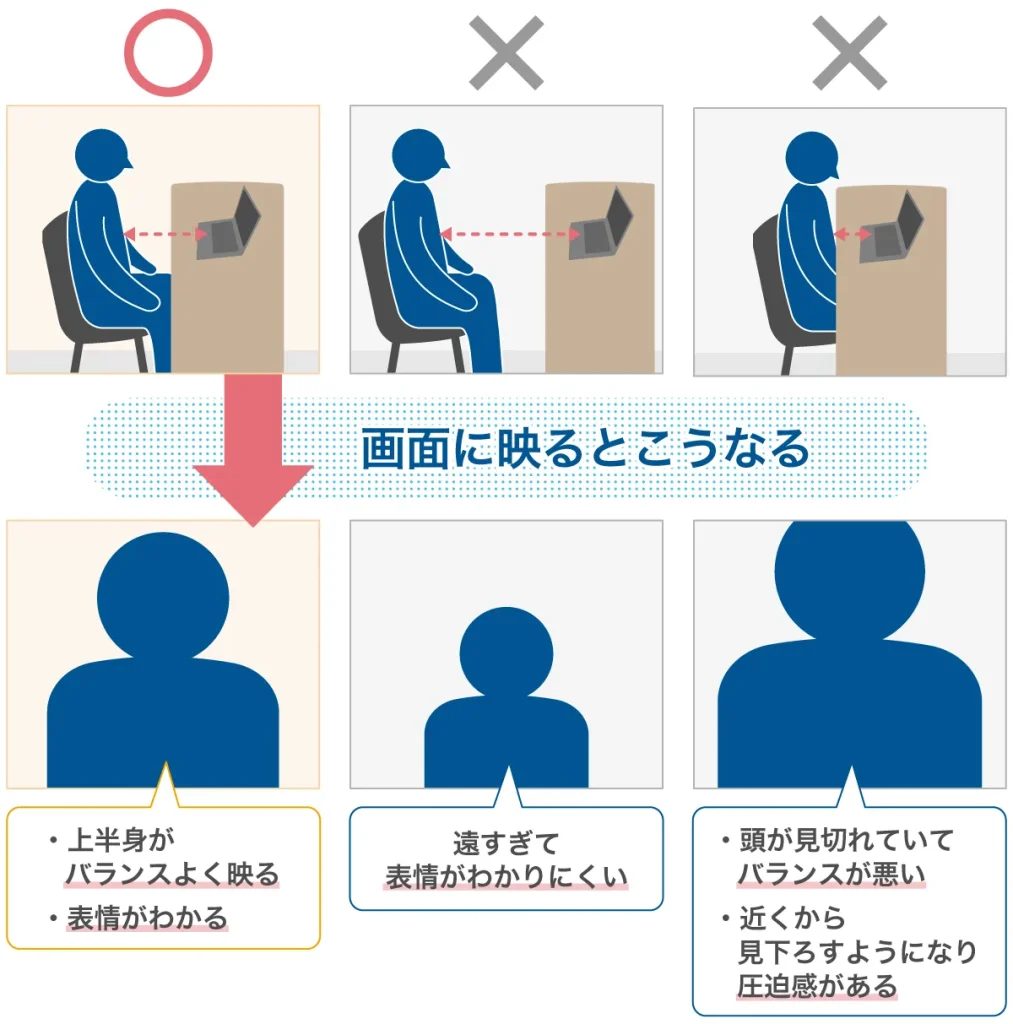 ○ × ×

画面に映るとこうなる

・上半身が
バランスよく映る
・表情がわかる

遠すぎて
表情がわかりにくい

・頭が見切れていて
バランスが悪い
・近くから
見下ろすようになり
圧迫感がある