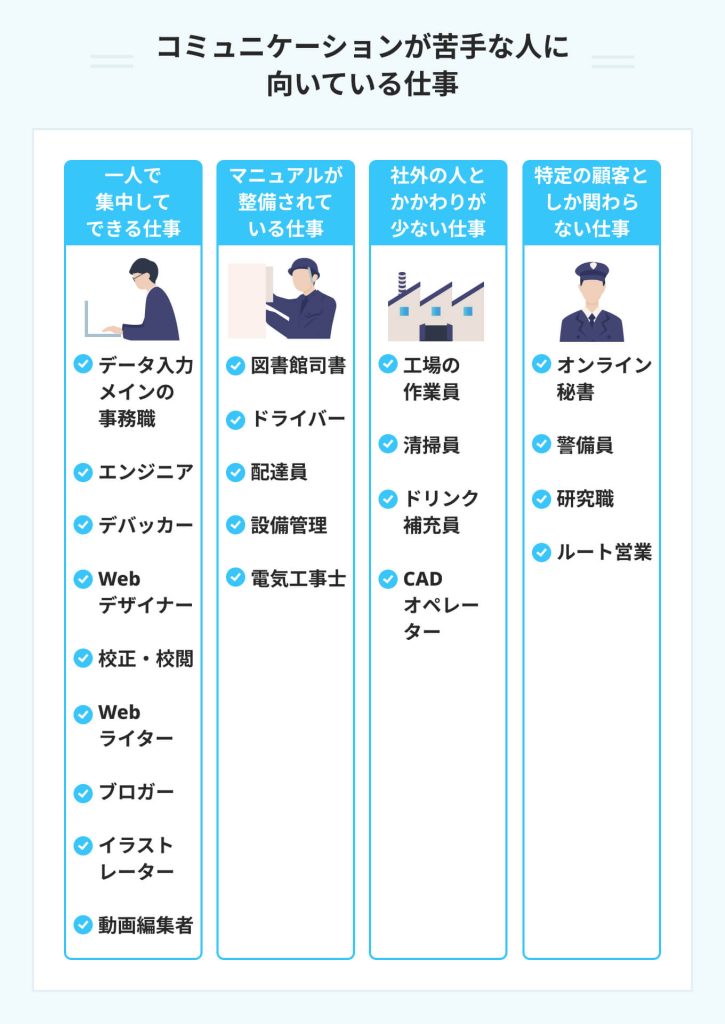 コミュニケーションが苦手な人に向いている仕事

一人で集中してできる仕事

データ入力メインの事務職

エンジニア

デバッカー

Webデザイナー

校正・校閲

Webライター

ブロガー

イラストレーター

動画編集者

マニュアルが整備されている仕事

図書館司書

ドライバー

配達員

設備管理

電気工事士

社外の人とかかわりが少ない仕事

工場の作業員

清掃員

ドリンク補充員

CADオペレーター

特定の顧客としか関わらない仕事

オンライン秘書

警備員

研究職

ルート営業