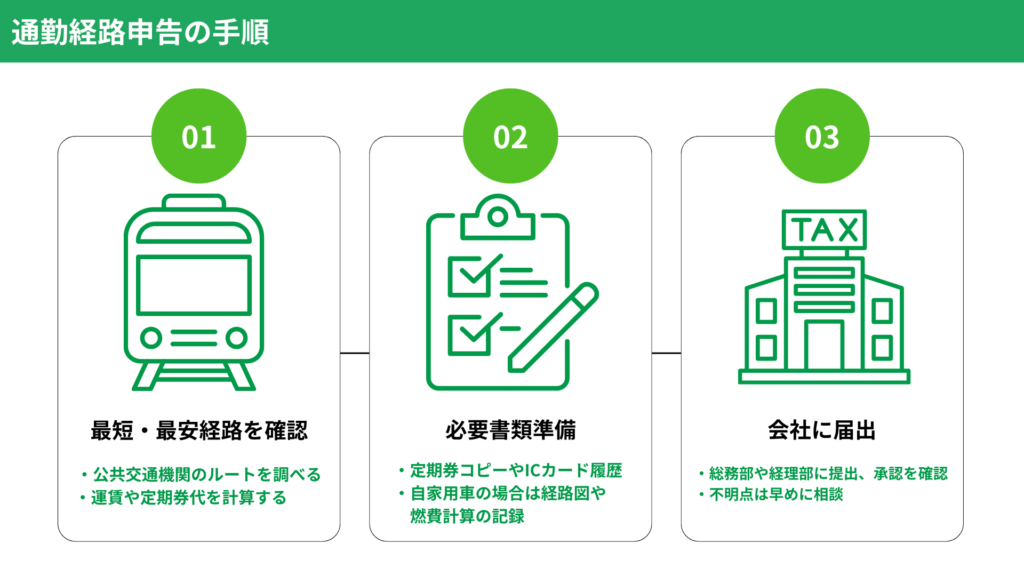 通勤経路申告の手順

01

最短・最安経路を確認

・公共交通機関のルートを調べる
・運賃や定期券代を計算する

02

必要書類準備

・定期券コピーやICカード履歴
・自家用車の場合は経路図や燃費計算の記録

03

TAX

会社に届出

・総務部や経理部に提出、承認を確認
・不明点は早めに相談